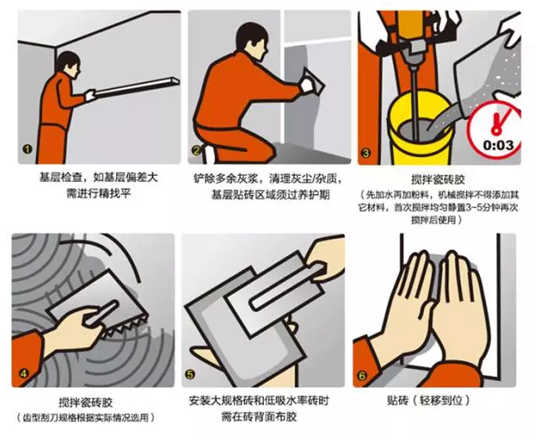 1

基层检查，如基层偏差大需进行精找平

2

铲除多余灰浆，清理灰尘/杂质，基层贴砖区域须过养护期

3

0:03

搅拌瓷砖胶
（先加水再加粉料，机械搅拌不得添加其它材料，首次搅拌均匀静置3~5分钟再次搅拌后使用）

4

搅拌瓷砖胶
（齿型刮刀规格根据实际情况选用）

5

安装大规格砖和低吸水率砖时需在砖背面布胶

6

贴砖（轻移到位）